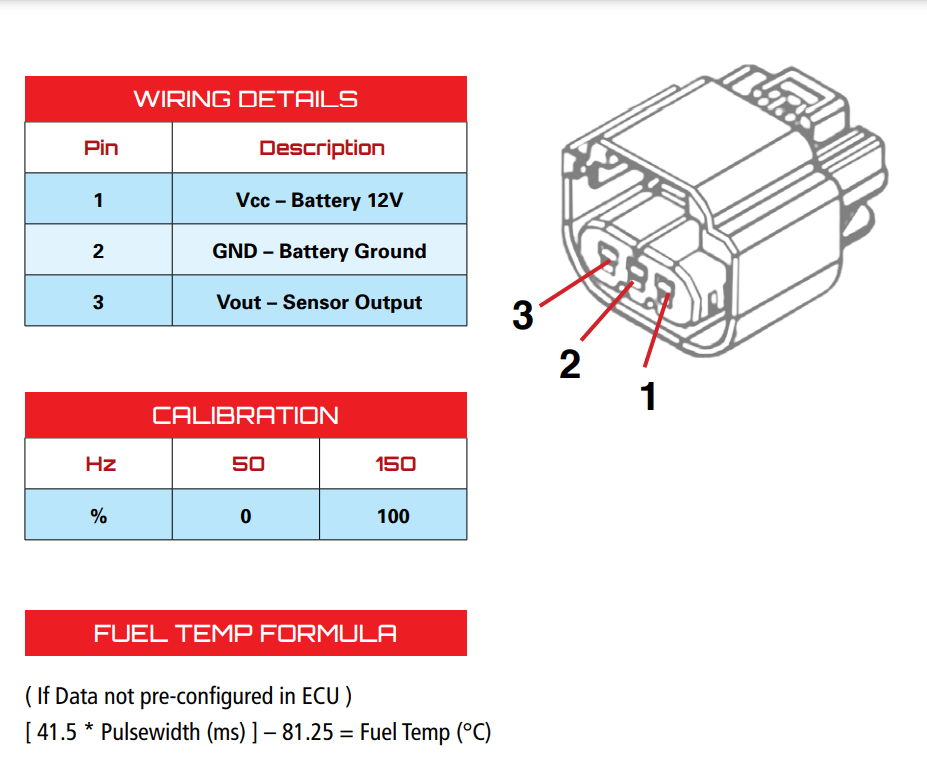 WIRING DETAILS

| Pin | Description |
|---|---|
| 1 | Vcc – Battery 12V |
| 2 | GND – Battery Ground |
| 3 | Vout – Sensor Output |

3
2
1

CALIBRATION

| Hz | 50 | 150 |
|---|---|---|
| % | 0 | 100 |

FUEL TEMP FORMULA

( If Data not pre-configured in ECU )
[ 41.5 * Pulsewidth (ms) ] – 81.25 = Fuel Temp (°C)